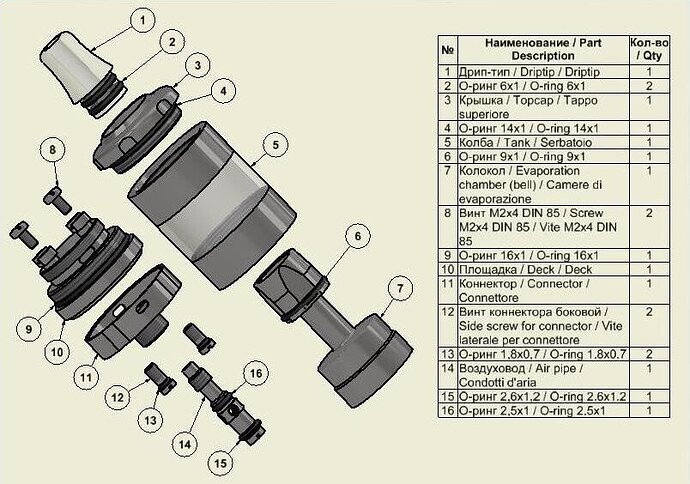 1
2
3
4
5
6
7
8
9
10
11
12
13
14
15
16

| № | Наименование / Part Description | Кол-во / Qty |
|---|---|---|
| 1 | Дрип-тип / Driptip / Driptip | 1 |
| 2 | О-ринг 6x1 / O-ring 6x1 | 2 |
| 3 | Крышка / Topcap / Tappo superiore | 1 |
| 4 | О-ринг 14x1 / O-ring 14x1 | 1 |
| 5 | Колба / Tank / Serbatoio | 1 |
| 6 | О-ринг 9x1 / O-ring 9x1 | 1 |
| 7 | Колокол / Evaporation chamber (bell) / Camere di evaporazione | 1 |
| 8 | Винт M2x4 DIN 85 / Screw M2x4 DIN 85 / Vite M2x4 DIN 85 | 2 |
| 9 | О-ринг 16x1 / O-ring 16x1 | 1 |
| 10 | Площадка / Deck / Deck | 1 |
| 11 | Коннектор / Connector / Connettore | 1 |
| 12 | Винт коннектора боковой / Side screw for connector / Vite laterale per connettore | 2 |
| 13 | О-ринг 1,8x0,7 / O-ring 1.8x0.7 | 2 |
| 14 | Воздуховод / Air pipe / Condotti d'aria | 1 |
| 15 | О-ринг 2,6x1,2 / O-ring 2.6x1.2 | 1 |
| 16 | О-ринг 2,5x1 / O-ring 2.5x1 | 1 |