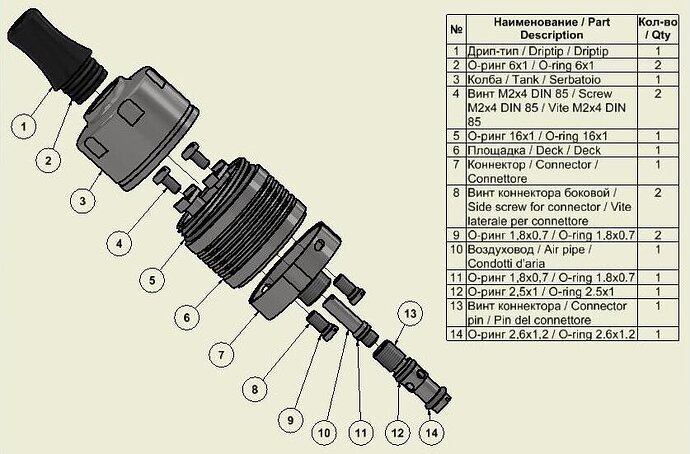 1
2
3
4
5
6
7
8
9
10
11
12
13
14

| № | Наименование / Part Description | Кол-во / Qty |
|---|---|---|
| 1 | Дрип-тип / Driptip / Driptip | 1 |
| 2 | О-ринг 6x1 / O-ring 6x1 | 2 |
| 3 | Колба / Tank / Serbatoio | 1 |
| 4 | Винт M2x4 DIN 85 / Screw M2x4 DIN 85 / Vite M2x4 DIN 85 | 2 |
| 5 | О-ринг 16x1 / O-ring 16x1 | 1 |
| 6 | Площадка / Deck / Deck | 1 |
| 7 | Коннектор / Connector / Connettore | 1 |
| 8 | Винт коннектора боковой / Side screw for connector / Vite laterale per connettore | 2 |
| 9 | О-ринг 1,8x0,7 / O-ring 1.8x0.7 | 2 |
| 10 | Воздуховод / Air pipe / Condotti d'aria | 1 |
| 11 | О-ринг 1,8x0,7 / O-ring 1.8x0.7 | 1 |
| 12 | О-ринг 2,5x1 / O-ring 2.5x1 | 1 |
| 13 | Винт коннектора / Connector pin / Pin del connettore | 1 |
| 14 | О-ринг 2,6x1,2 / O-ring 2.6x1.2 | 1 |